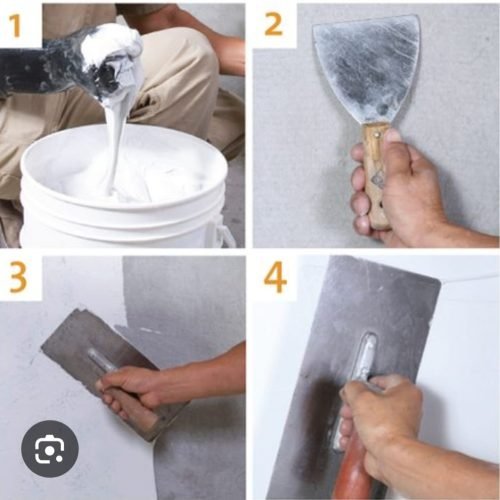 1
2
3
4